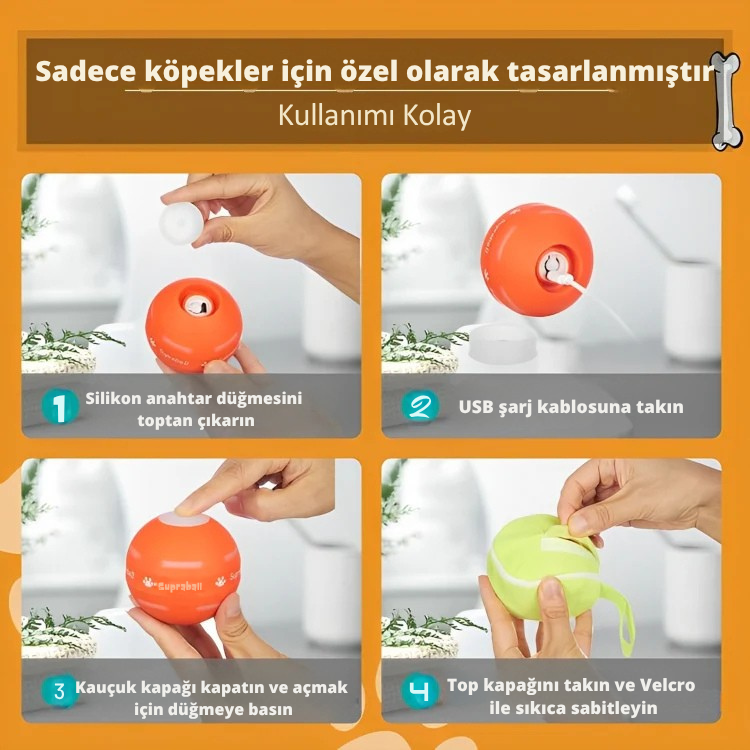 Sadece köpekler için özel olarak tasarlanmıştır
Kullanımı Kolay

1 Silikon anahtar düğmesini toptan çıkarın

2 USB şarj kablosuna takın

Supraball

3 Kauçuk kapağı kapatın ve açmak için düğmeye basın

4 Top kapağını takın ve Velcro ile sıkıca sabitleyin